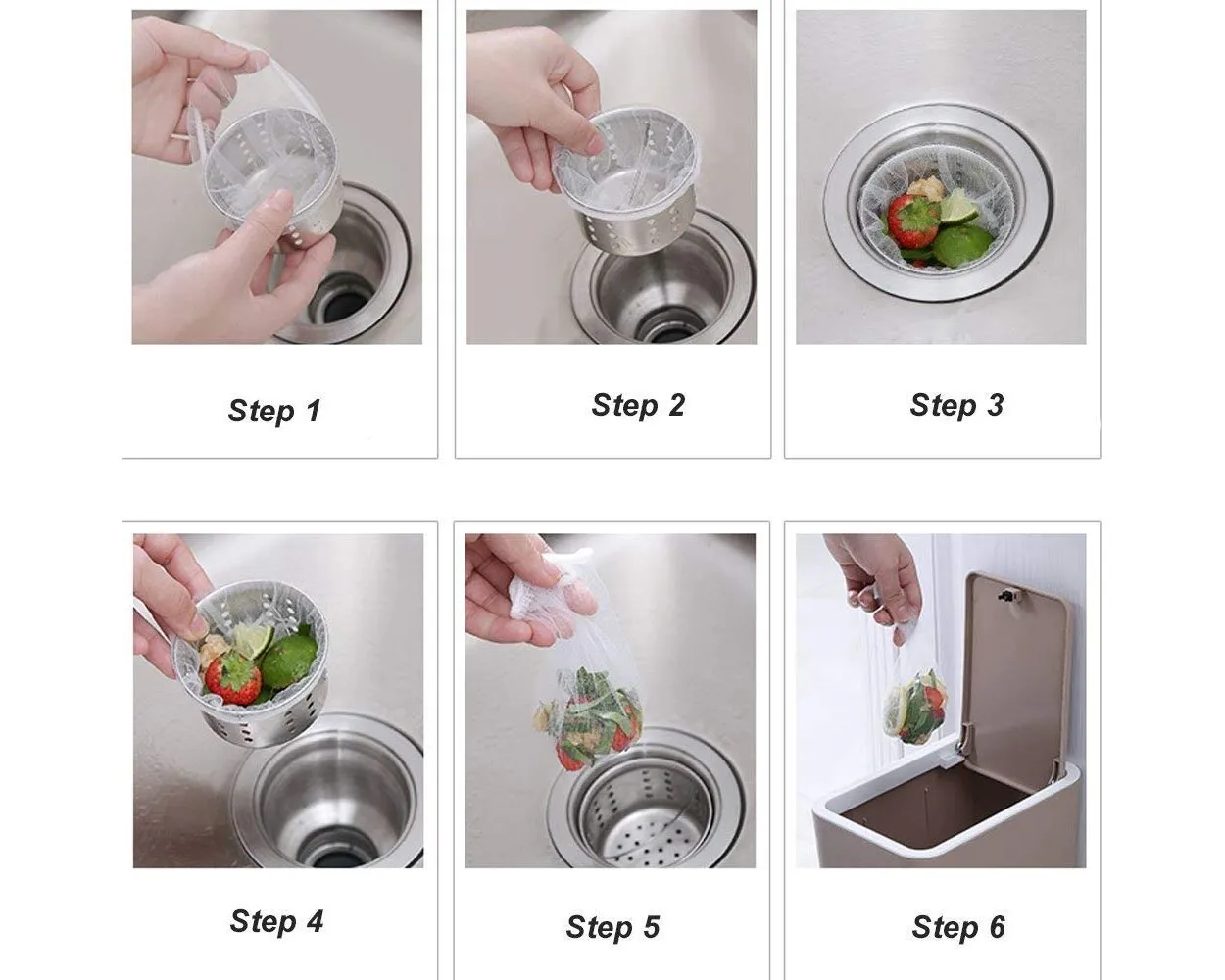 Step 1

Step 2

Step 3

Step 4

Step 5

Step 6